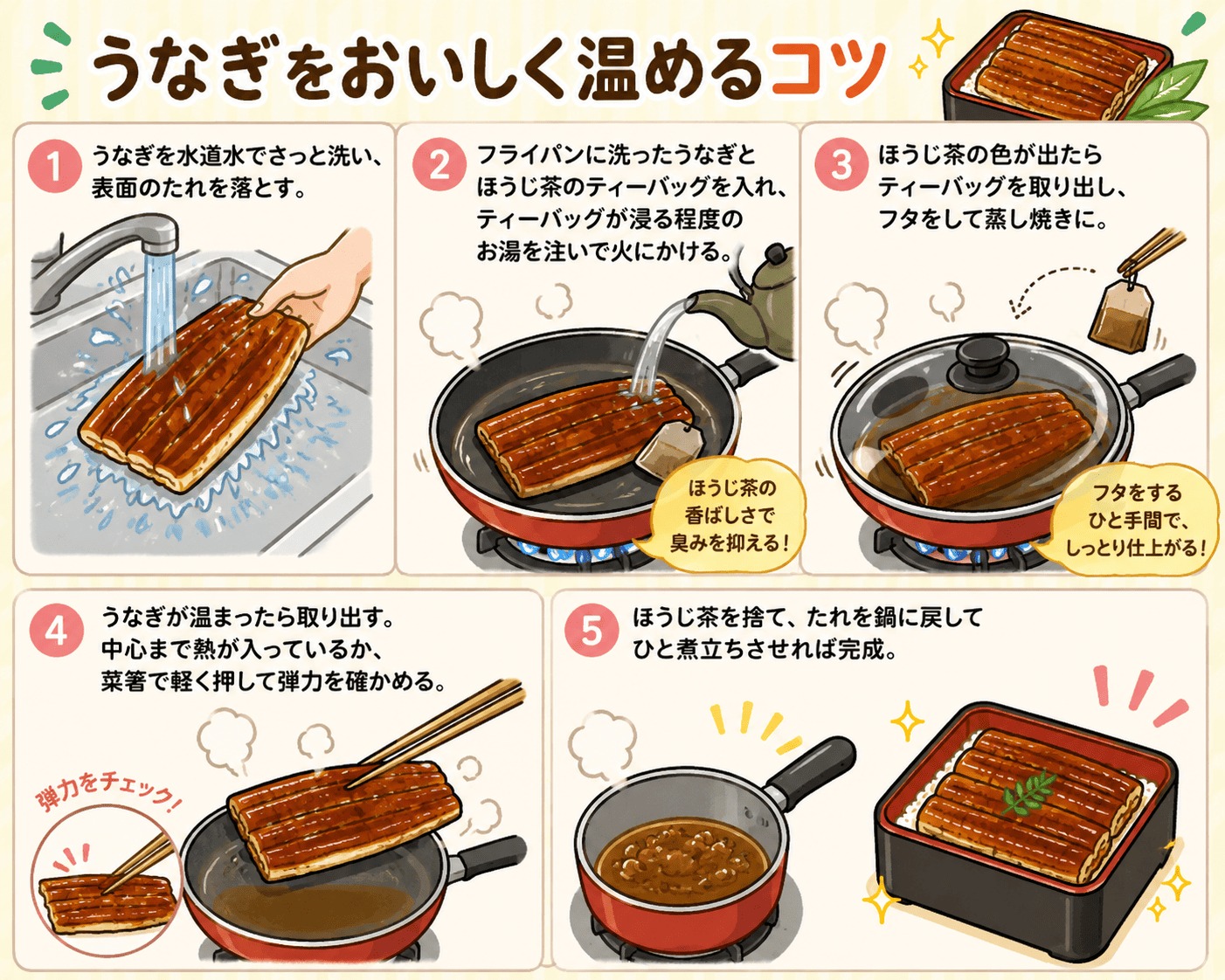 うなぎをおいしく温めるコツ

1 うなぎを水道水でさっと洗い、表面のたれを落とす。

2 フライパンに洗ったうなぎとほうじ茶のティーバッグを入れ、ティーバッグが浸る程度のお湯を注いで火にかける。

ほうじ茶の香ばしさで臭みを抑える!

3 ほうじ茶の色が出たらティーバッグを取り出し、フタをして蒸し焼きに。

フタをするひと手間で、しっとり仕上がる!

4 うなぎが温まったら取り出す。中心まで熱が入っているか、菜箸で軽く押して弾力を確かめる。

弾力をチェック!

5 ほうじ茶を捨て、たれを鍋に戻してひと煮立ちさせれば完成。